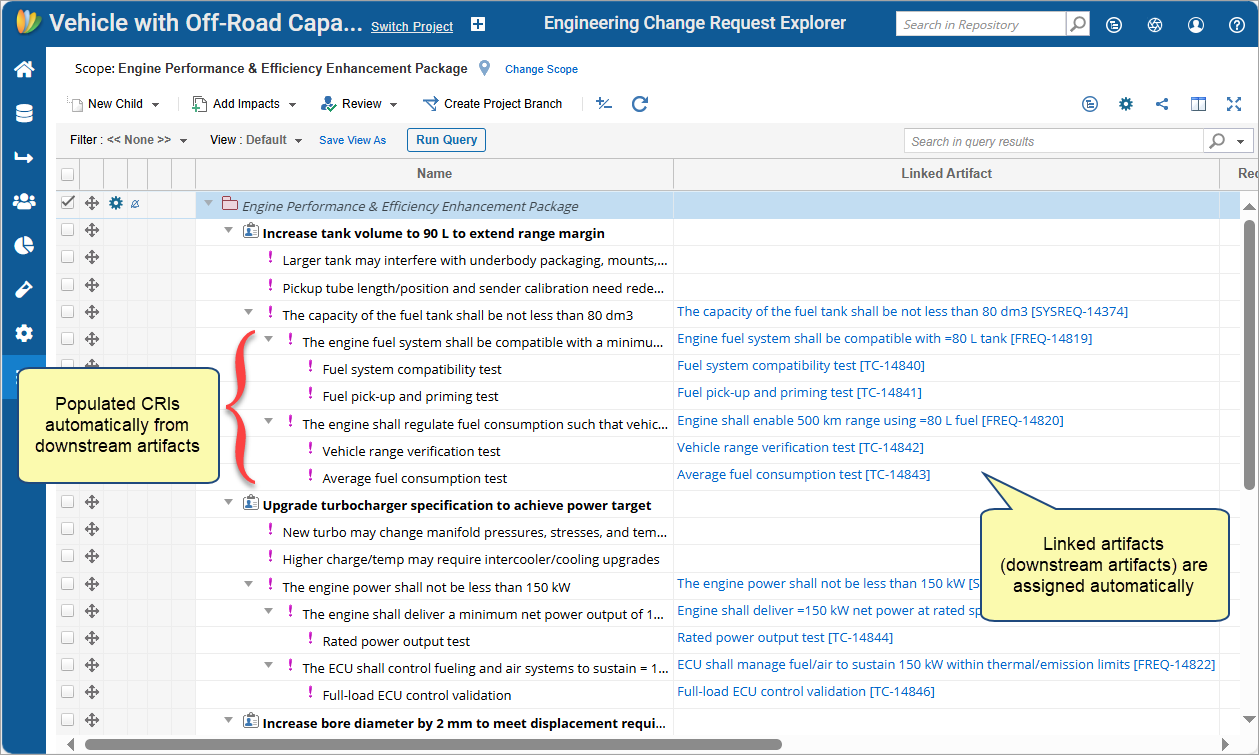 Vehicle with Off-Road Capa... Switch Project

Engineering Change Request Explorer

Search in Repository

Scope: Engine Performance & Efficiency Enhancement Package Change Scope

New Child Add Impacts Review Create Project Branch

Filter : << None >> View : Default Save View As Run Query

Search in query results

| Name | Linked Artifact | Re |
|---|---|---|
| Engine Performance & Efficiency Enhancement Package | | |
| Increase tank volume to 90 L to extend range margin | | |
| Larger tank may interfere with underbody packaging, mounts,... | | |
| Pickup tube length/position and sender calibration need rede... | | |
| The capacity of the fuel tank shall be not less than 80 dm3 | The capacity of the fuel tank shall be not less than 80 dm3 [SYSREQ-14374] | |
| The engine fuel system shall be compatible with a minimu... | Engine fuel system shall be compatible with =80 L tank [FREQ-14819] | |
| Fuel system compatibility test | Fuel system compatibility test [TC-14840] | |
| Fuel pick-up and priming test | Fuel pick-up and priming test [TC-14841] | |
| The engine shall regulate fuel consumption such that vehic... | Engine shall enable 500 km range using =80 L fuel [FREQ-14820] | |
| Vehicle range verification test | Vehicle range verification test [TC-14842] | |
| Average fuel consumption test | Average fuel consumption test [TC-14843] | |
| Upgrade turbocharger specification to achieve power target | | |
| New turbo may change manifold pressures, stresses, and tem... | | |
| Higher charge/temp may require intercooler/cooling upgrades | | |
| The engine power shall not be less than 150 kW | The engine power shall not be less than 150 kW [S | |
| The engine shall deliver a minimum net power output of 1... | Engine shall deliver =150 kW net power at rated sp | |
| Rated power output test | Rated power output test [TC-14844] | |
| The ECU shall control fueling and air systems to sustain = 1... | ECU shall manage fuel/air to sustain 150 kW within thermal/emission limits [FREQ-14822] | |
| Full-load ECU control validation | Full-load ECU control validation [TC-14846] | |
| Increase bore diameter by 2 mm to meet displacement requi... | | |

Populated CRIs automatically from downstream artifacts

Linked artifacts (downstream artifacts) are assigned automatically